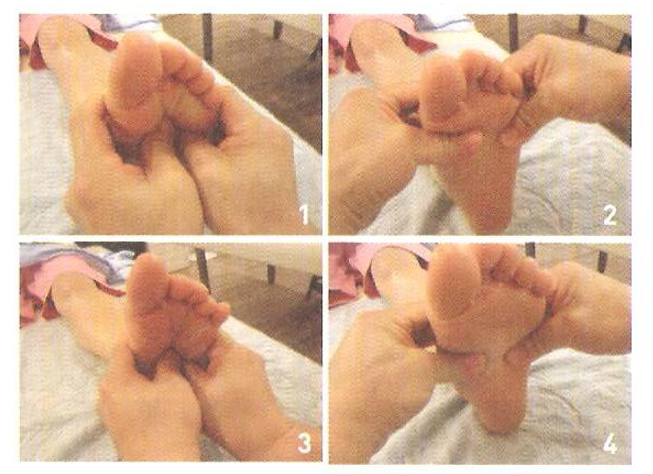 1
2
3
4